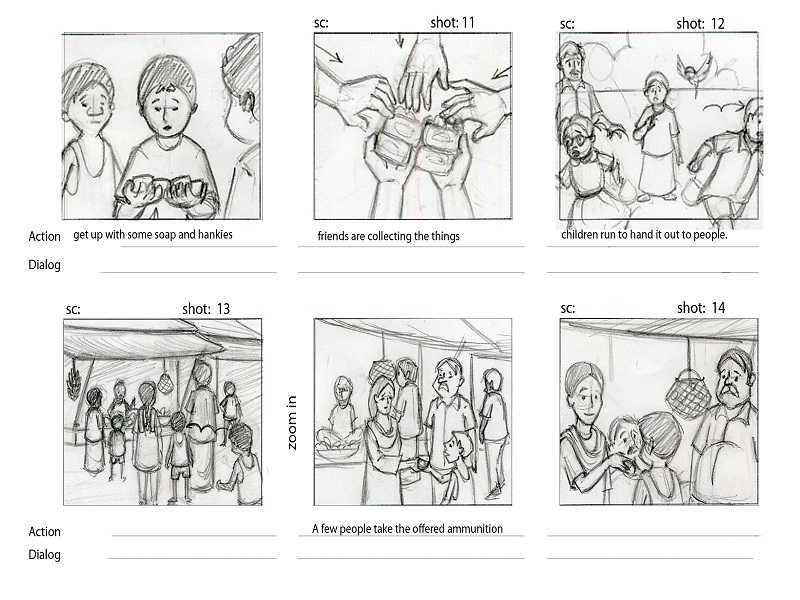 sc: shot: 11

sc: shot: 12

Action get up with some soap and hankies

friends are collecting the things

children run to hand it out to people.

Dialog

sc: shot: 13

zoom in

sc: shot: 14

Action

A few people take the offered ammunition

Dialog